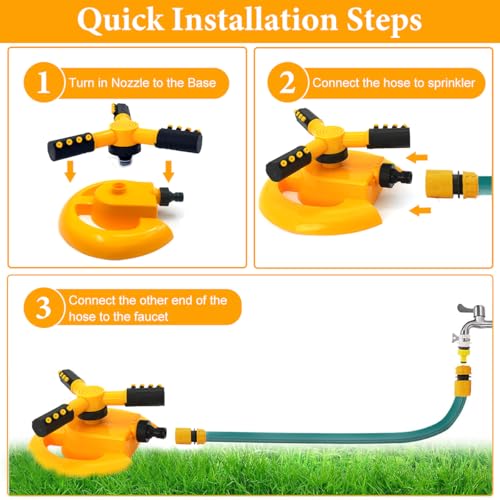 Quick Installation Steps

1 Turn in Nozzle to the Base

2 Connect the hose to sprinkler

3 Connect the other end of the hose to the faucet